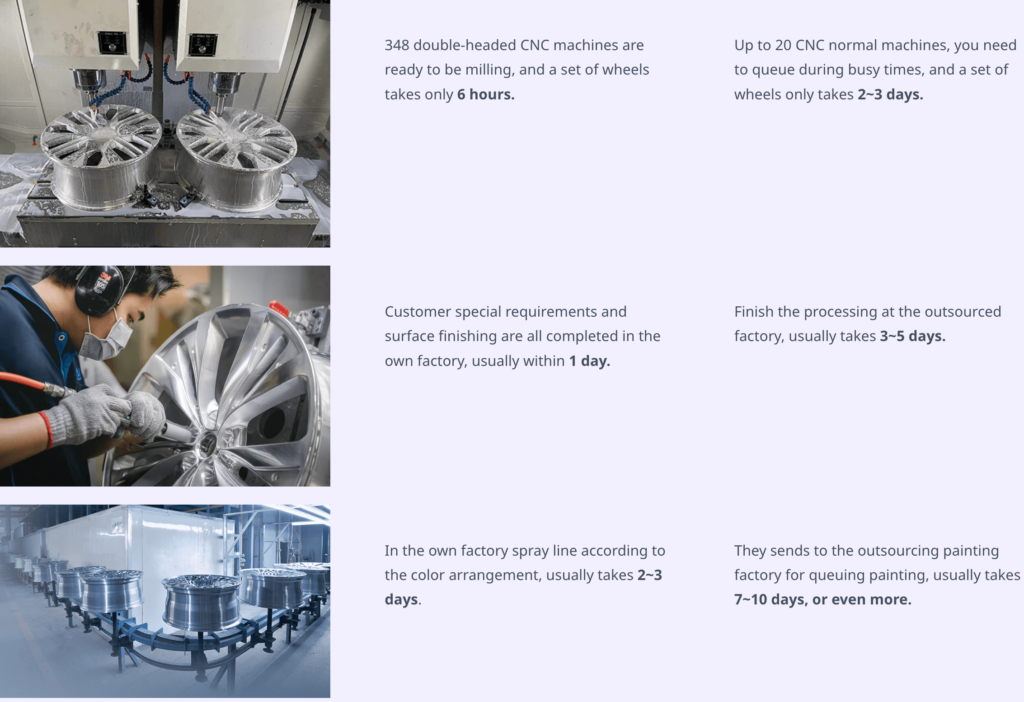 348 double-headed CNC machines are ready to be milling, and a set of wheels takes only 6 hours.

Up to 20 CNC normal machines, you need to queue during busy times, and a set of wheels only takes 2~3 days.

Customer special requirements and surface finishing are all completed in the own factory, usually within 1 day.

Finish the processing at the outsourced factory, usually takes 3~5 days.

In the own factory spray line according to the color arrangement, usually takes 2~3 days.

They sends to the outsourcing painting factory for queuing painting, usually takes 7~10 days, or even more.